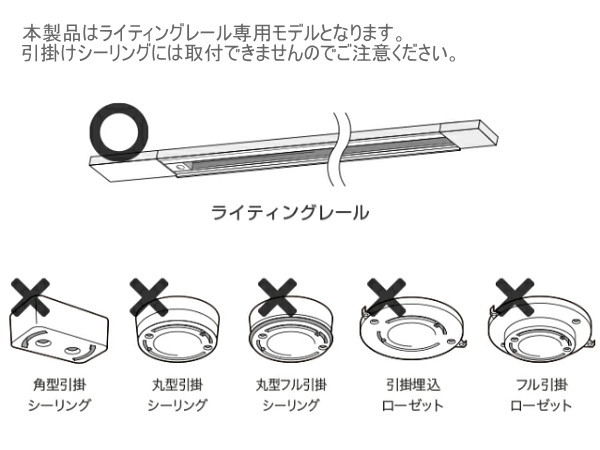 本製品はライティングレール専用モデルとなります。
引掛けシーリングには取付できませんのでご注意ください。

ライティングレール

角型引掛
シーリング

丸型引掛
シーリング

丸型フル引掛
シーリング

引掛埋込
ローゼット

フル引掛
ローゼット