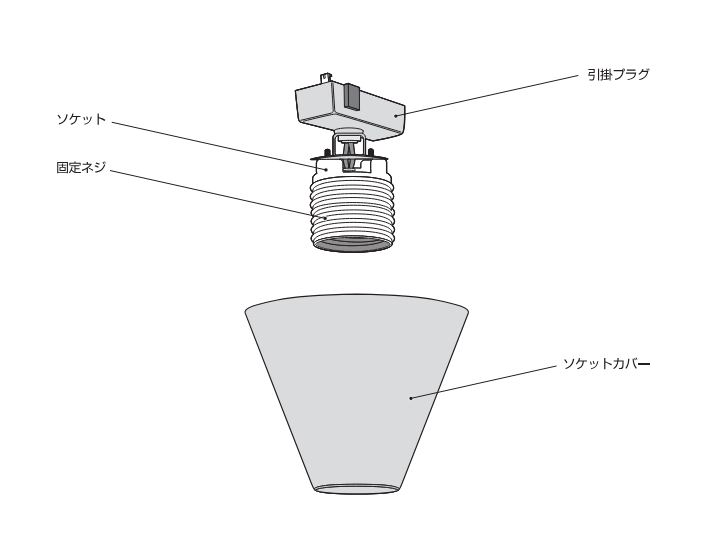 引掛プラグ

ソケット

固定ネジ

ソケットカバー