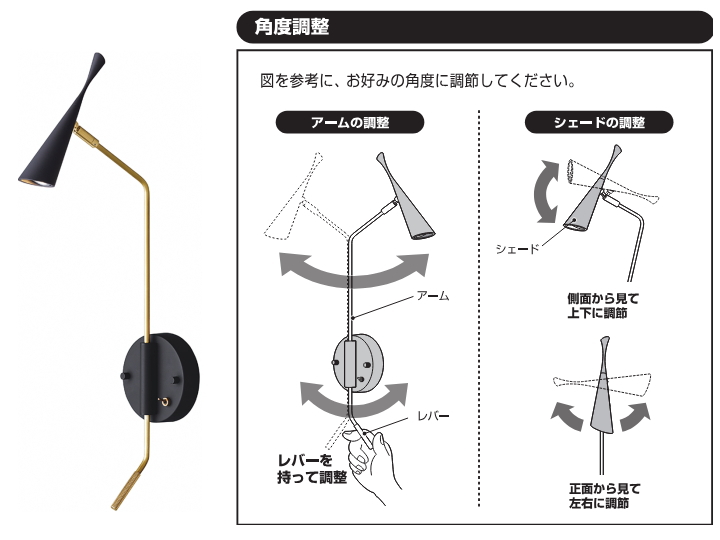 角度調整

図を参考に、お好みの角度に調節してください。

アームの調整

アーム

レバー

レバーを持って調整

シェードの調整

シェード

側面から見て上下に調節

正面から見て左右に調節