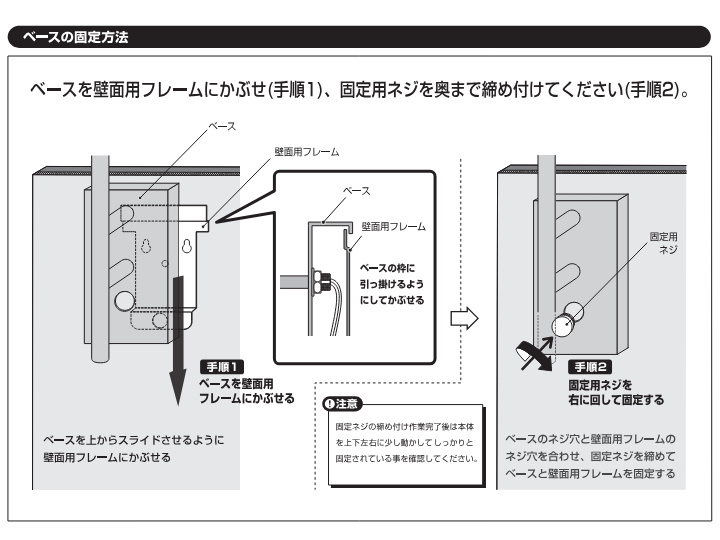 ベースの固定方法

ベースを壁面用フレームにかぶせ(手順1)、固定用ネジを奥まで締め付けてください(手順2)。

ベース

壁面用フレーム

ベース

壁面用フレーム

ベースの枠に引っ掛けるようにしてかぶせる

手順1
ベースを壁面用フレームにかぶせる

ベースを上からスライドさせるように壁面用フレームにかぶせる

注意
固定ネジの締め付け作業完了後は本体を上下左右に少し動かしてしっかりと固定されている事を確認してください。

固定用ネジ

手順2
固定用ネジを右に回して固定する

ベースのネジ穴と壁面用フレームのネジ穴を合わせ、固定ネジを締めてベースと壁面用フレームを固定する