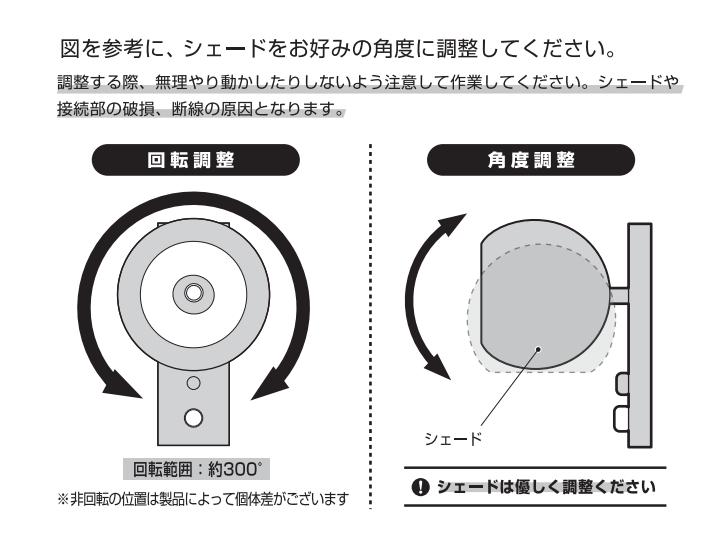 図を参考に、シェードをお好みの角度に調整してください。

調整する際、無理やり動かしたりしないよう注意して作業してください。シェードや接続部の破損、断線の原因となります。

回転調整

回転範囲：約300°

※非回転の位置は製品によって個体差がございます

角度調整

シェード

シェードは優しく調整ください