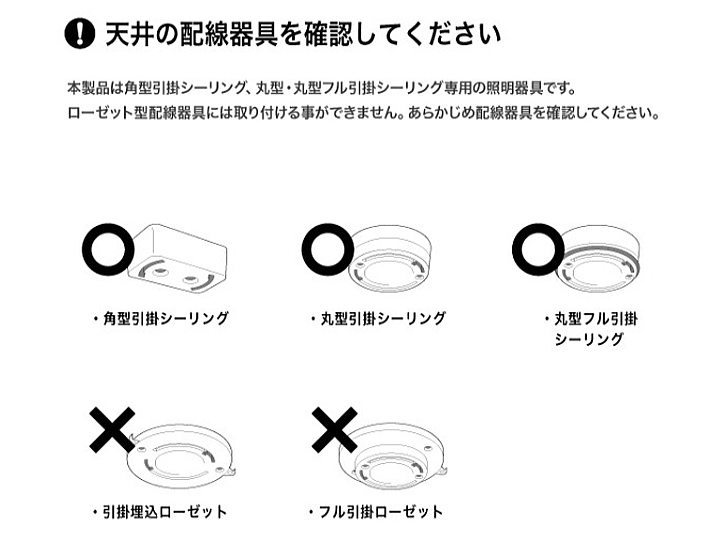 天井の配線器具を確認してください

本製品は角型引掛シーリング、丸型・丸型フル引掛シーリング専用の照明器具です。
ローゼット型配線器具には取り付ける事ができません。あらかじめ配線器具を確認してください。

・角型引掛シーリング

・丸型引掛シーリング

・丸型フル引掛シーリング

・引掛埋込ローゼット

・フル引掛ローゼット