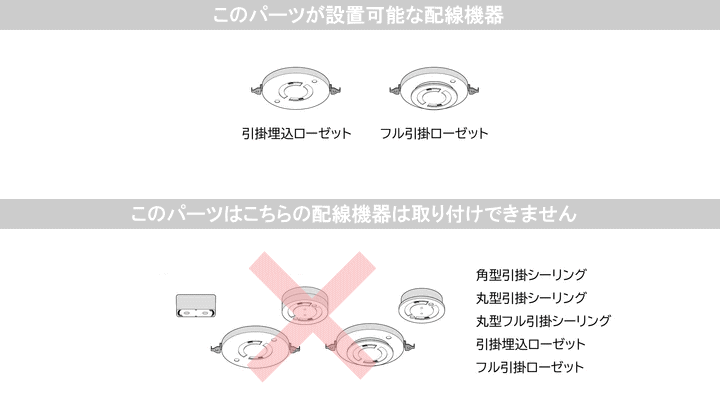 このパーツが設置可能な配線機器

引掛埋込ローゼット　フル引掛ローゼット

このパーツはこちらの配線機器は取り付けできません

角型引掛シーリング
丸型引掛シーリング
丸型フル引掛シーリング
引掛埋込ローゼット
フル引掛ローゼット