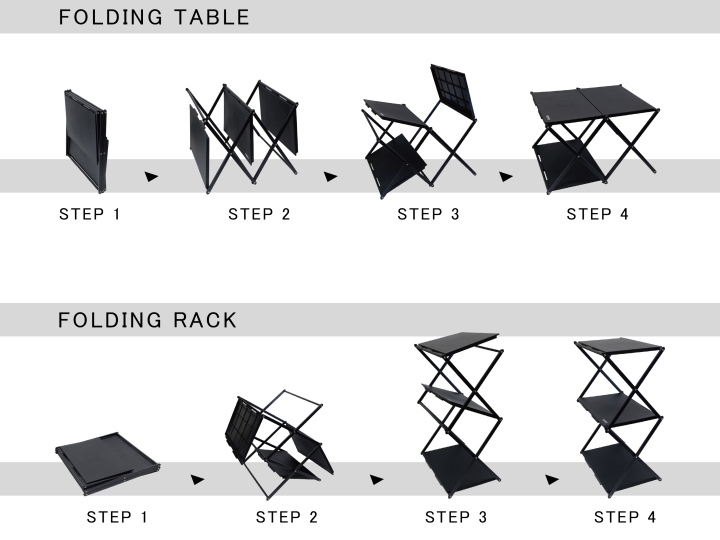 FOLDING TABLE

STEP 1
STEP 2
STEP 3
STEP 4

FOLDING RACK

STEP 1
STEP 2
STEP 3
STEP 4